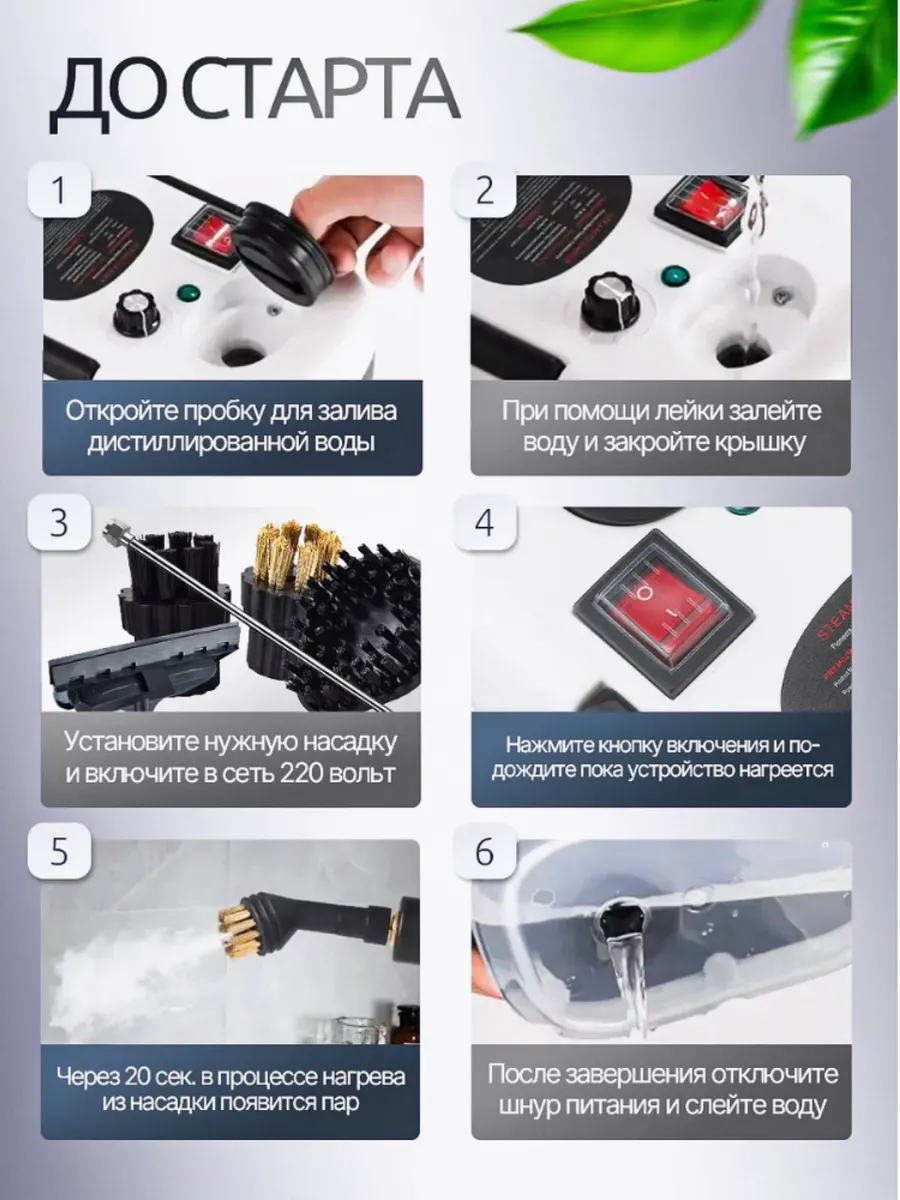 ДО СТАРТА

1

Откройте пробку для залива дистиллированной воды

2

При помощи лейки залейте воду и закройте крышку

3

Установите нужную насадку и включите в сеть 220 вольт

4

STEAM

Нажмите кнопку включения и подождите пока устройство нагреется

5

Через 20 сек. в процессе нагрева из насадки появится пар

6

После завершения отключите шнур питания и слейте воду